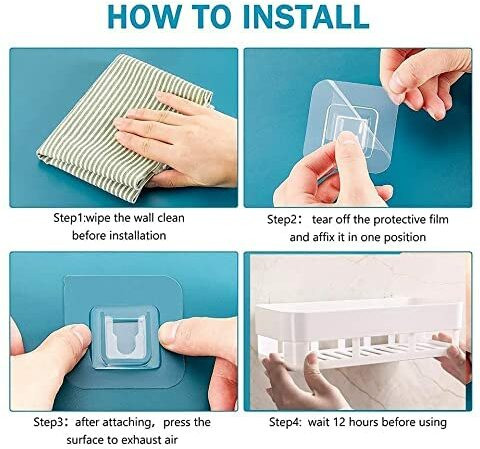 HOW TO INSTALL

Step1:wipe the wall clean before installation

Step2： tear off the protective film and affix it in one position

Step3：after attaching，press the surface to exhaust air

Step4: wait 12 hours before using