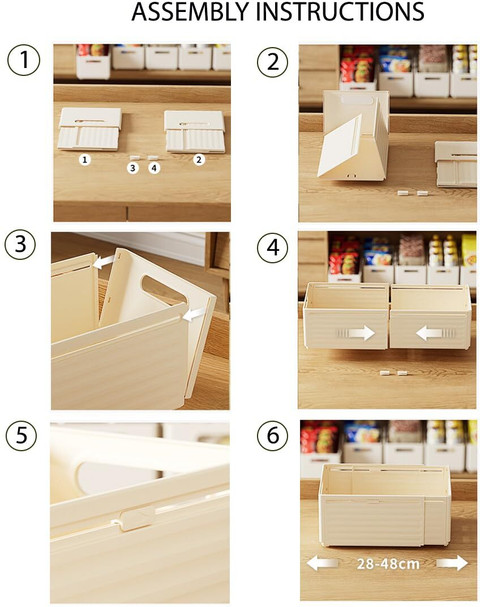 ASSEMBLY INSTRUCTIONS

1

1
3
4
2

2

3

4

5

6

28-48cm