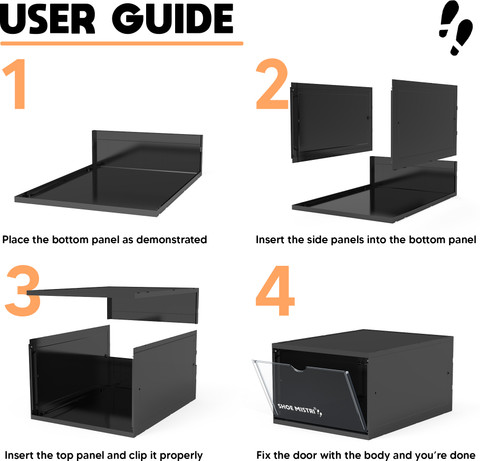 USER GUIDE

1

Place the bottom panel as demonstrated

2

Insert the side panels into the bottom panel

3

Insert the top panel and clip it properly

4

SHOE MISTRI

Fix the door with the body and you're done