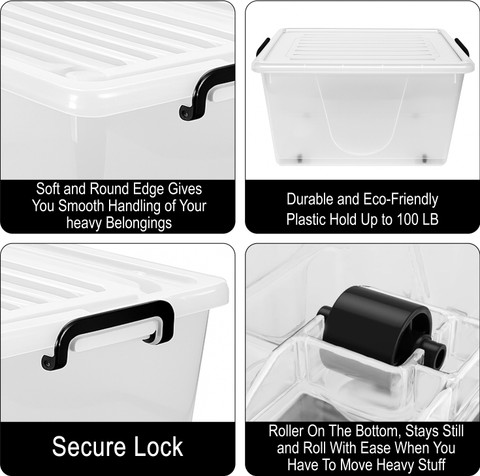 Soft and Round Edge Gives You Smooth Handling of Your heavy Belongings

Durable and Eco-Friendly Plastic Hold Up to 100 LB

Secure Lock

Roller On The Bottom, Stays Still and Roll With Ease When You Have To Move Heavy Stuff