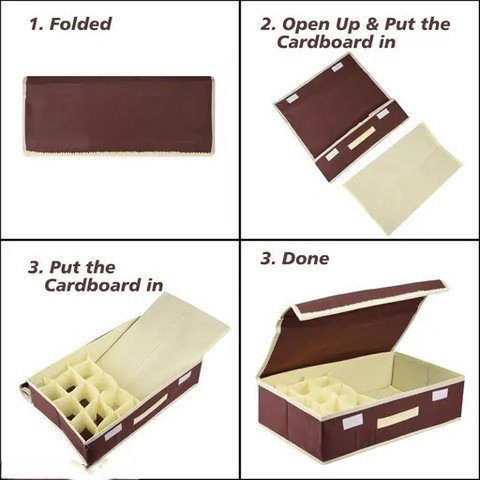 1. Folded

2. Open Up & Put the Cardboard in

3. Put the Cardboard in

3. Done