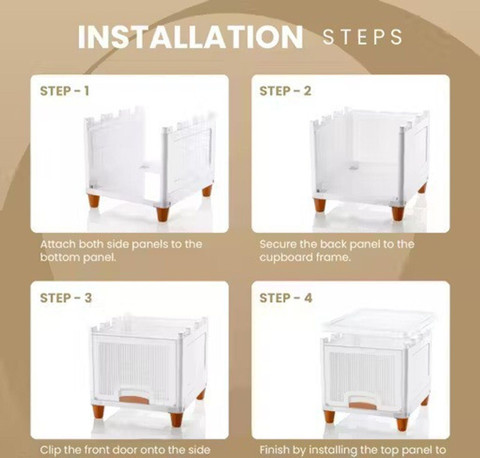 INSTALLATION STEPS

STEP - 1

Attach both side panels to the bottom panel.

STEP - 2

Secure the back panel to the cupboard frame.

STEP - 3

Clip the front door onto the side

STEP - 4

Finish by installing the top panel to