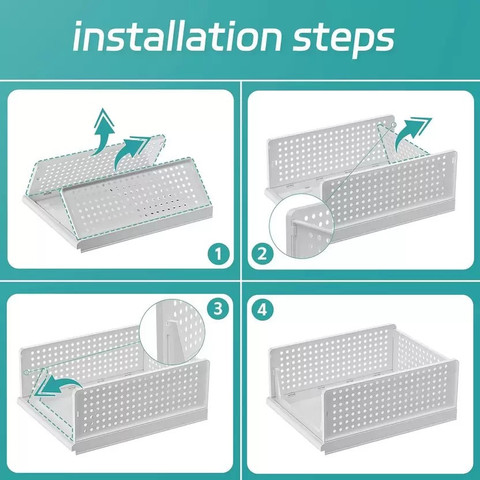 installation steps

1

2

3

4