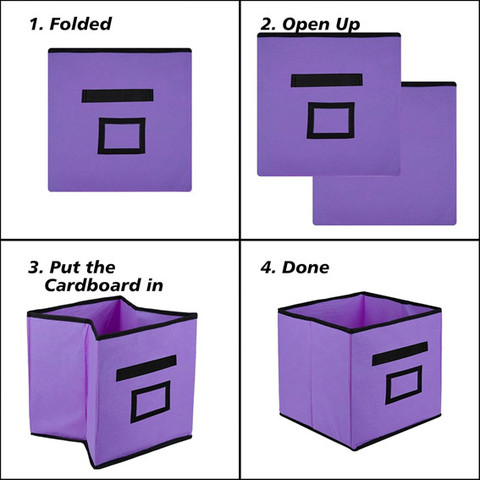 1. Folded

2. Open Up

3. Put the Cardboard in

4. Done