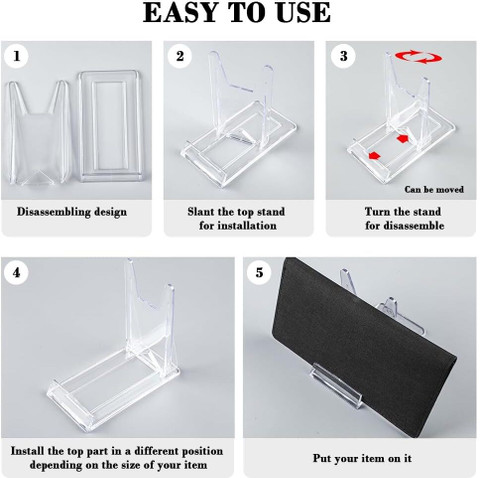 EASY TO USE

1

Disassembling design

2

Slant the top stand for installation

3

Can be moved

Turn the stand for disassemble

4

Install the top part in a different position depending on the size of your item

5

Put your item on it