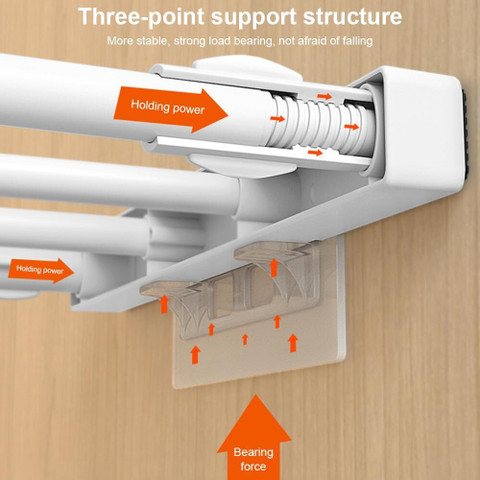 Three-point support structure

More stable, strong load bearing, not afraid of falling

Holding power

Holding power

Bearing force