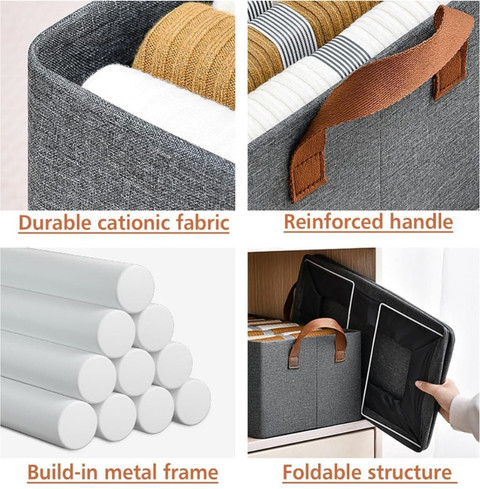 Durable cationic fabric

Reinforced handle

Build-in metal frame

Foldable structure