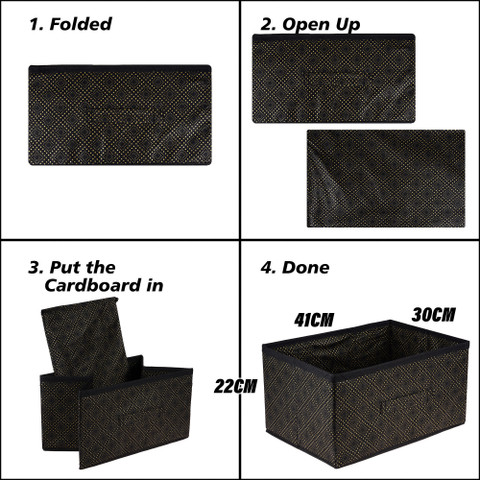 1. Folded

2. Open Up

3. Put the Cardboard in

4. Done

41CM

30CM

22CM