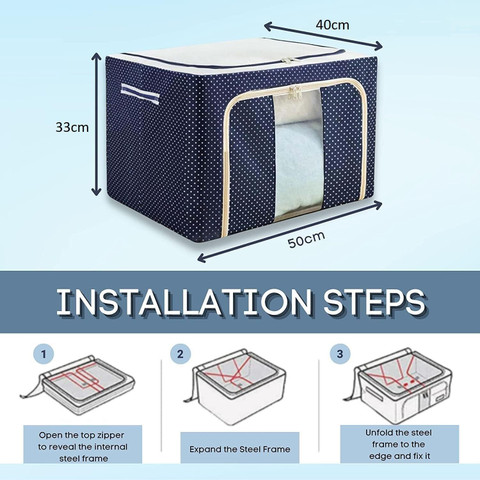 40cm

33cm

50cm

INSTALLATION STEPS

1

Open the top zipper to reveal the internal steel frame

2

Expand the Steel Frame

3

Unfold the steel frame to the edge and fix it