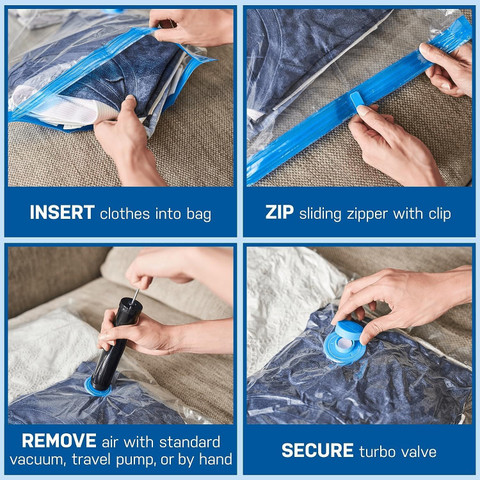 INSERT clothes into bag

ZIP sliding zipper with clip

REMOVE air with standard vacuum, travel pump, or by hand

SECURE turbo valve