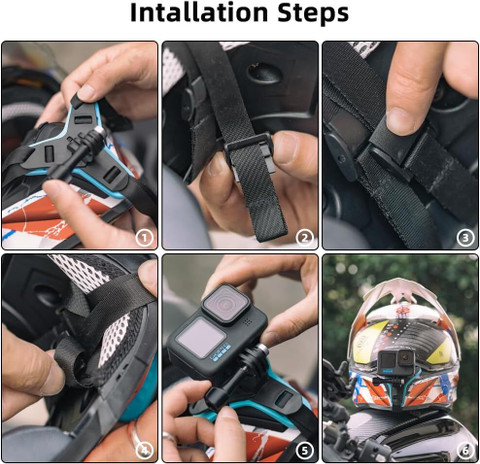 Intallation Steps

1

2

3

4

5

6