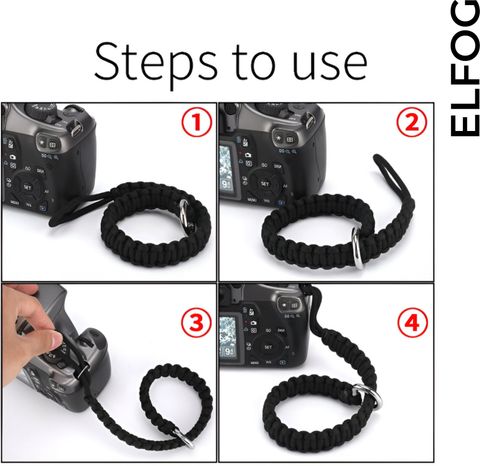 Steps to use

ELFOG

①

②

③

④