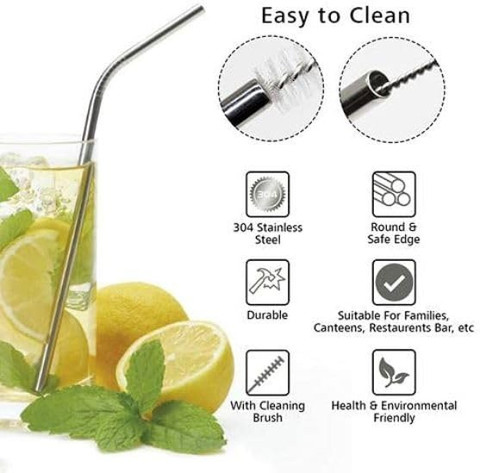 Easy to Clean

304

304 Stainless Steel

Round & Safe Edge

Durable

Suitable For Families, Canteens, Restaurents Bar, etc

With Cleaning Brush

Health & Environmental Friendly