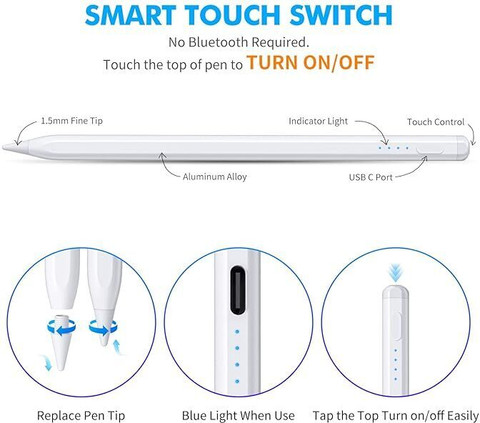 SMART TOUCH SWITCH

No Bluetooth Required.

Touch the top of pen to TURN ON/OFF

1.5mm Fine Tip

Indicator Light

Touch Control

Aluminum Alloy

USB C Port

Replace Pen Tip

Blue Light When Use

Tap the Top Turn on/off Easily