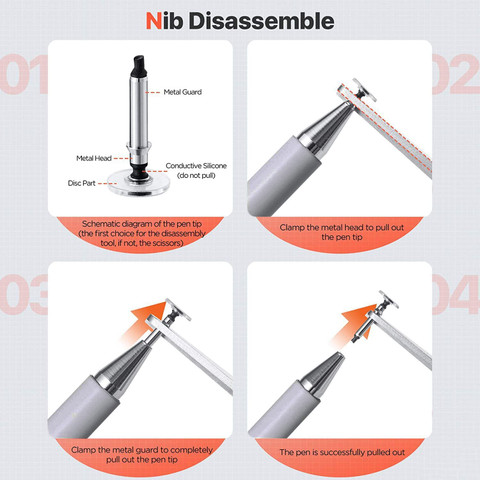 Nib Disassemble

01

Metal Guard

Metal Head

Conductive Silicone (do not pull)

Disc Part

Schematic diagram of the pen tip (the first choice for the disassembly tool, if not, the scissors)

02

Clamp the metal head to pull out the pen tip

03

Clamp the metal guard to completely pull out the pen tip

04

The pen is successfully pulled out