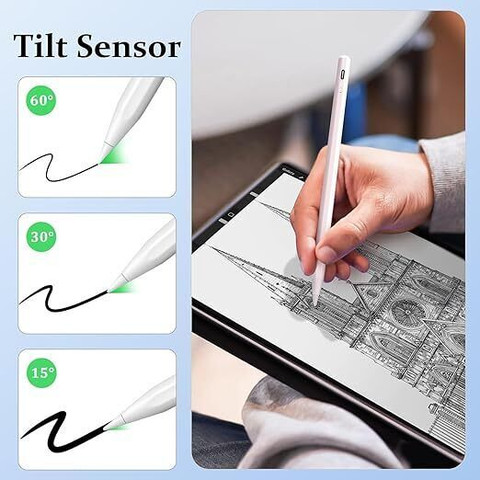 Tilt Sensor

60°

30°

15°

Gallery