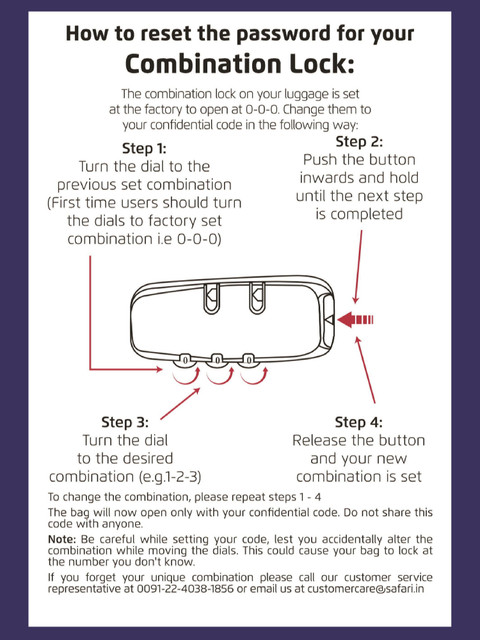 How to reset the password for your
Combination Lock:

The combination lock on your luggage is set at the factory to open at 0-0-0. Change them to your confidential code in the following way:

Step 1:
Turn the dial to the previous set combination (First time users should turn the dials to factory set combination i.e 0-0-0)

Step 2:
Push the button inwards and hold until the next step is completed

0 0 0

Step 3:
Turn the dial to the desired combination (e.g.1-2-3)

Step 4:
Release the button and your new combination is set

To change the combination, please repeat steps 1 - 4

The bag will now open only with your confidential code. Do not share this code with anyone.

Note: Be careful while setting your code, lest you accidentally alter the combination while moving the dials. This could cause your bag to lock at the number you don't know.

If you forget your unique combination please call our customer service representative at 0091-22-4038-1856 or email us at customercare@safari.in