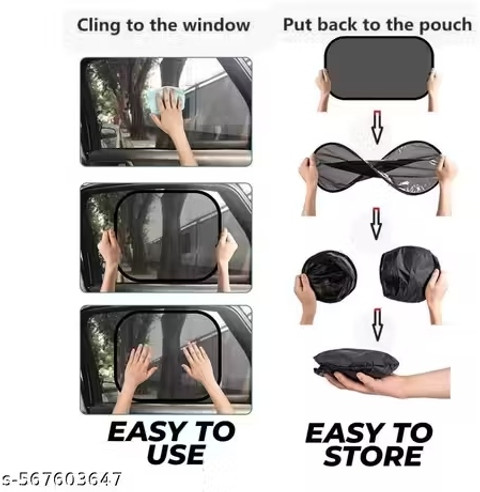 Cling to the window

EASY TO USE

Put back to the pouch

EASY TO STORE

s-567603647