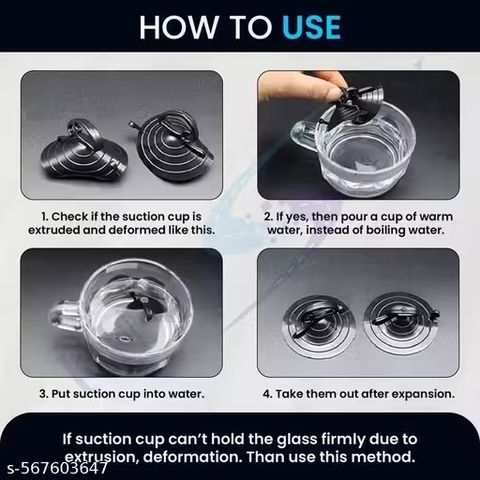 HOW TO USE

1. Check if the suction cup is extruded and deformed like this.

2. If yes, then pour a cup of warm water, instead of boiling water.

3. Put suction cup into water.

4. Take them out after expansion.

If suction cup can't hold the glass firmly due to extrusion, deformation. Than use this method.

s-567603647