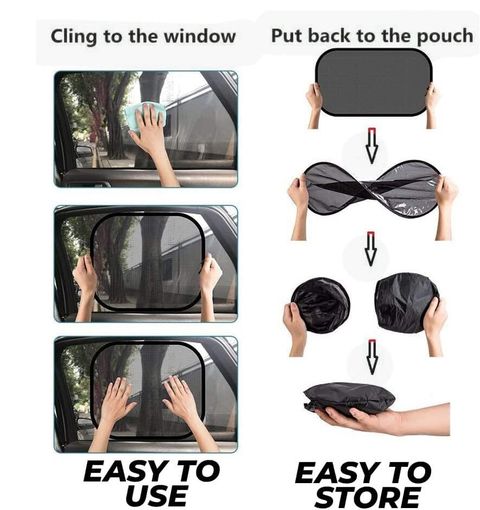 Cling to the window

EASY TO USE

Put back to the pouch

EASY TO STORE