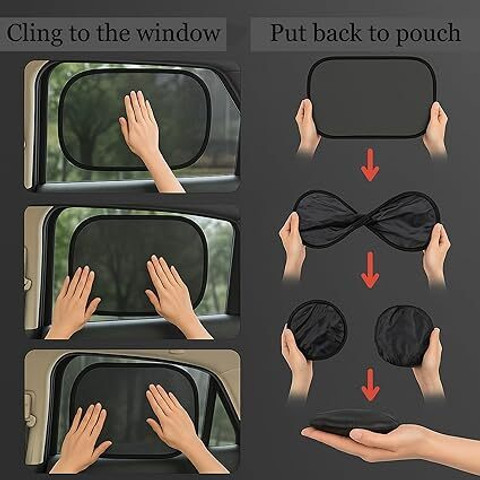 Cling to the window

Put back to pouch