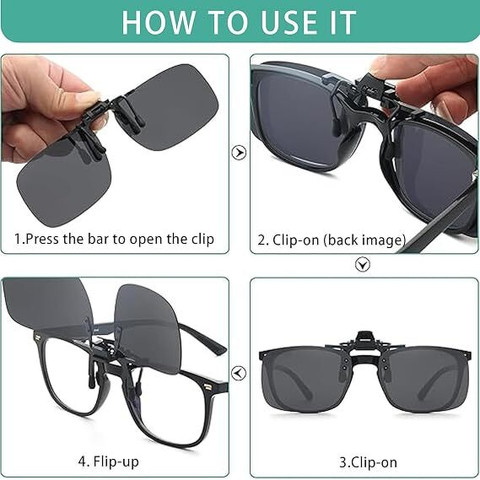 HOW TO USE IT

1.Press the bar to open the clip

2. Clip-on (back image)

4. Flip-up

3.Clip-on