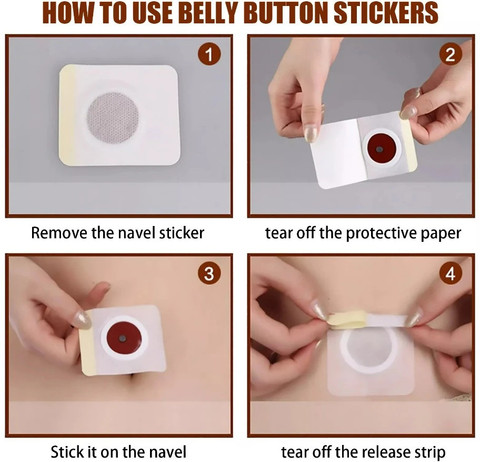 HOW TO USE BELLY BUTTON STICKERS

1

Remove the navel sticker

2

tear off the protective paper

3

Stick it on the navel

4

tear off the release strip