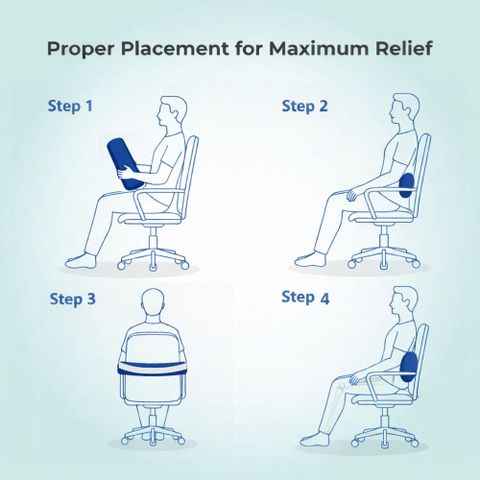 Proper Placement for Maximum Relief

Step 1

Step 2

Step 3

Step 4