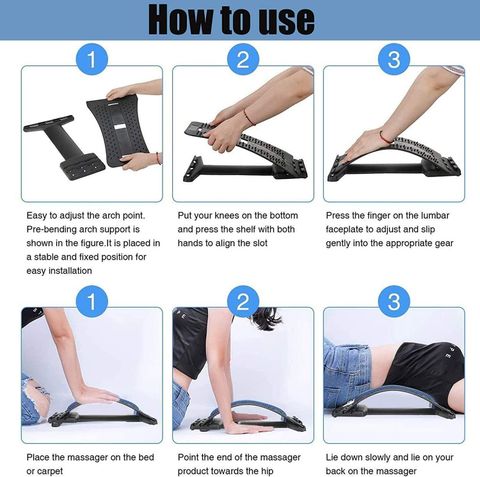 How to use

1

Easy to adjust the arch point. Pre-bending arch support is shown in the figure.It is placed in a stable and fixed position for easy installation

2

Put your knees on the bottom and press the shelf with both hands to align the slot

3

Press the finger on the lumbar faceplate to adjust and slip gently into the appropriate gear

1

Place the massager on the bed or carpet

2

Point the end of the massager product towards the hip

3

Lie down slowly and lie on your back on the massager