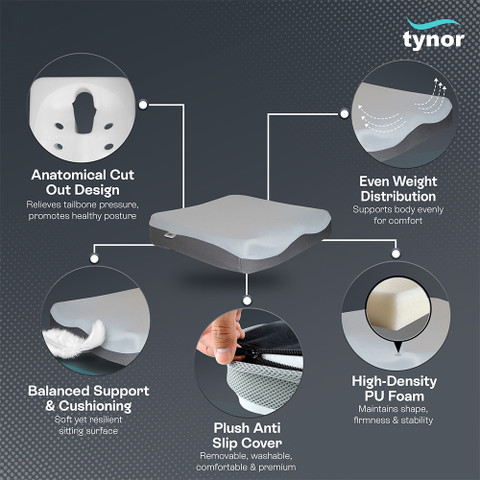 tynor

Anatomical Cut Out Design
Relieves tailbone pressure, promotes healthy posture

Even Weight Distribution
Supports body evenly for comfort

Balanced Support & Cushioning
Soft yet resilient sitting surface

Plush Anti Slip Cover
Removable, washable, comfortable & premium

High-Density PU Foam
Maintains shape, firmness & stability