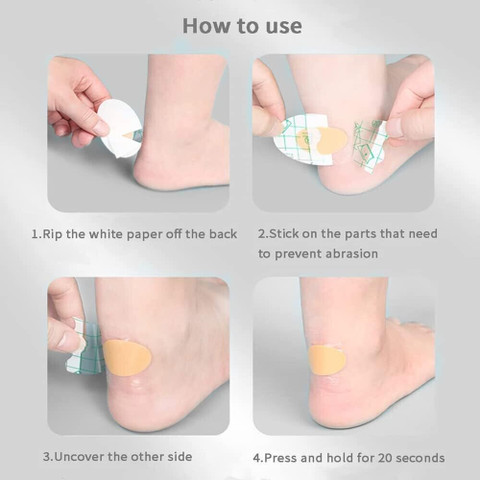 How to use

1.Rip the white paper off the back

2.Stick on the parts that need to prevent abrasion

3.Uncover the other side

4.Press and hold for 20 seconds