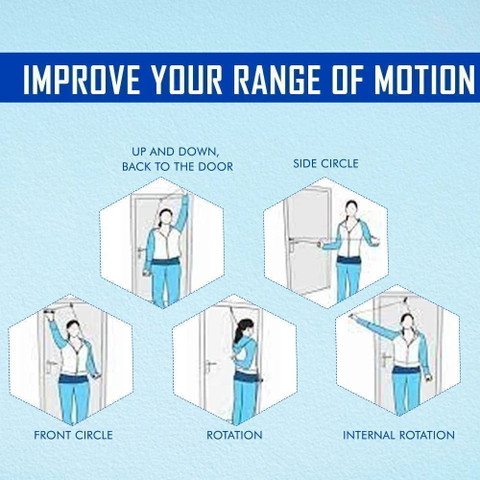 IMPROVE YOUR RANGE OF MOTION

UP AND DOWN, BACK TO THE DOOR

SIDE CIRCLE

FRONT CIRCLE

ROTATION

INTERNAL ROTATION