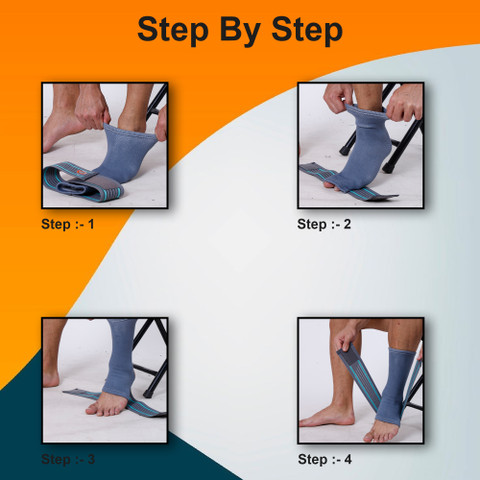 Step By Step

Step :- 1

Step :- 2

Step :- 3

Step :- 4