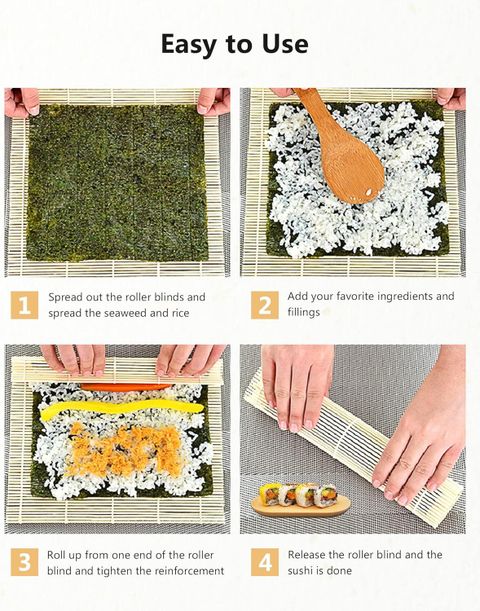 Easy to Use

1 Spread out the roller blinds and spread the seaweed and rice

2 Add your favorite ingredients and fillings

3 Roll up from one end of the roller blind and tighten the reinforcement

4 Release the roller blind and the sushi is done