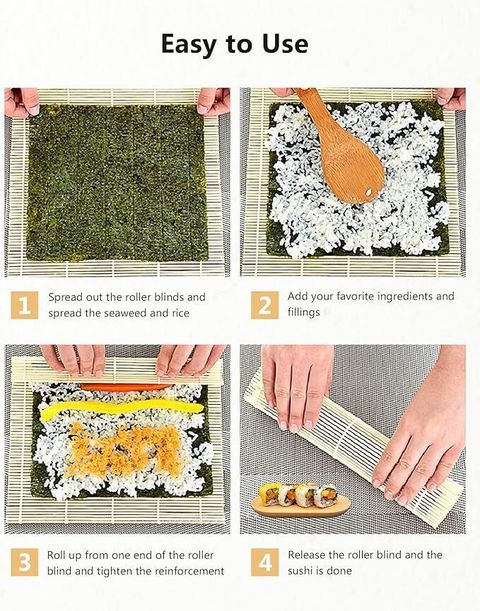 Easy to Use

1 Spread out the roller blinds and spread the seaweed and rice

2 Add your favorite ingredients and fillings

3 Roll up from one end of the roller blind and tighten the reinforcement

4 Release the roller blind and the sushi is done