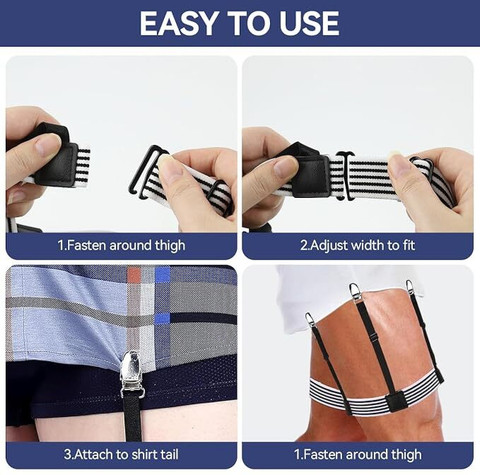 EASY TO USE

1.Fasten around thigh

2.Adjust width to fit

3.Attach to shirt tail

1.Fasten around thigh