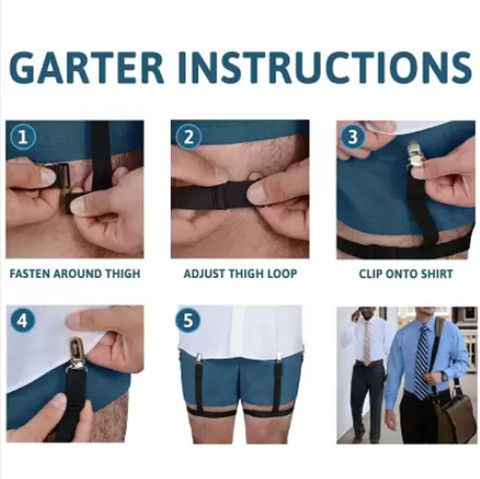 GARTER INSTRUCTIONS

1

FASTEN AROUND THIGH

2

ADJUST THIGH LOOP

3

CLIP ONTO SHIRT

4

5