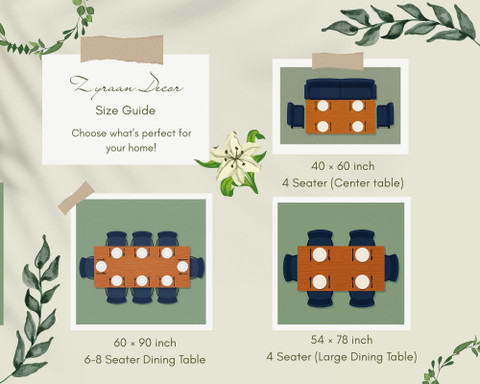 Zyraan Decor
Size Guide
Choose what's perfect for your home!

40 × 60 inch
4 Seater (Center table)

60 × 90 inch
6-8 Seater Dining Table

54 × 78 inch
4 Seater (Large Dining Table)