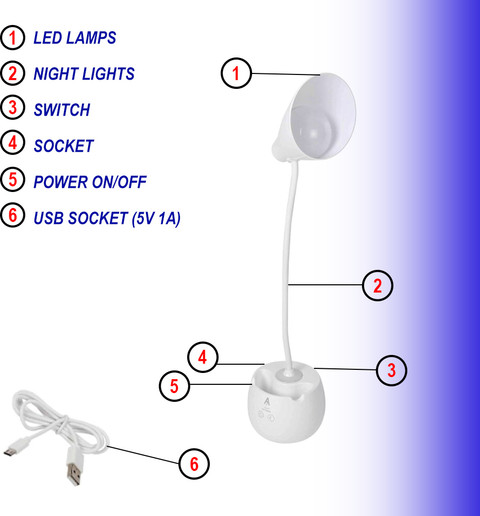 1 LED LAMPS
2 NIGHT LIGHTS
3 SWITCH
4 SOCKET
5 POWER ON/OFF
6 USB SOCKET (5V 1A)

1

2

4

3

5

A

6