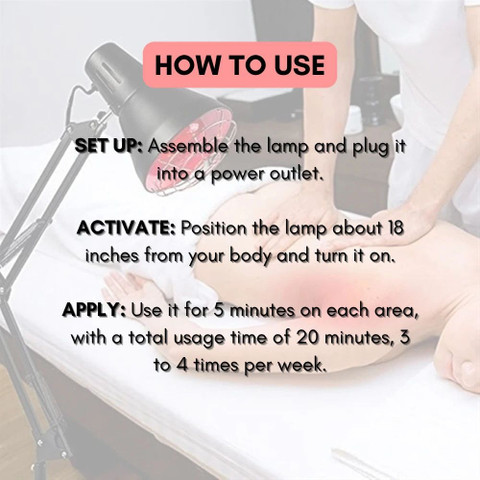 HOW TO USE

SET UP: Assemble the lamp and plug it into a power outlet.

ACTIVATE: Position the lamp about 18 inches from your body and turn it on.

APPLY: Use it for 5 minutes on each area, with a total usage time of 20 minutes, 3 to 4 times per week.