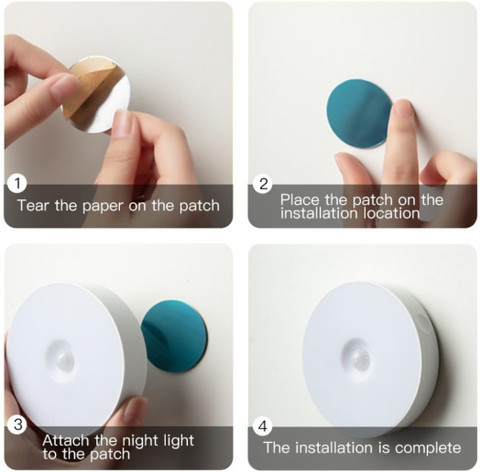 1
Tear the paper on the patch

2
Place the patch on the installation location

3
Attach the night light to the patch

4
The installation is complete