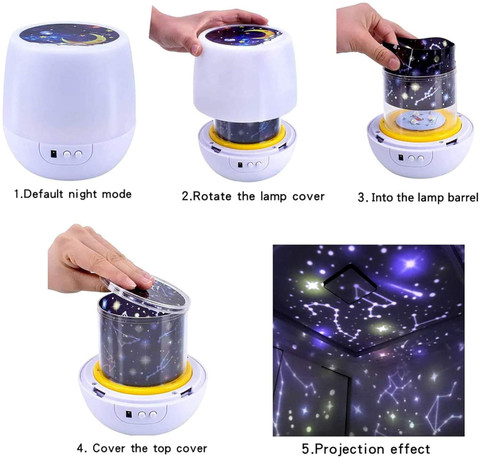 1.Default night mode

2.Rotate the lamp cover

3. Into the lamp barrel

4. Cover the top cover

5.Projection effect