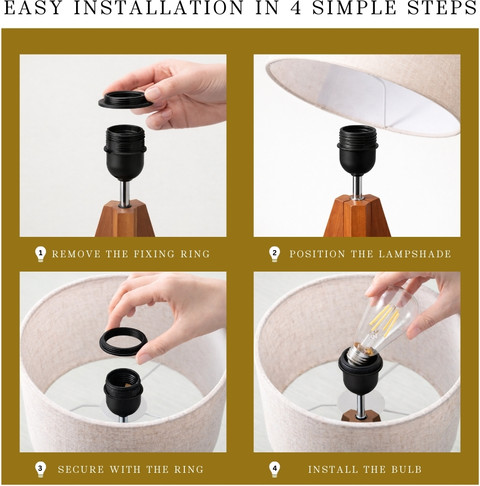 EASY INSTALLATION IN 4 SIMPLE STEPS

1 REMOVE THE FIXING RING

2 POSITION THE LAMPSHADE

3 SECURE WITH THE RING

4 INSTALL THE BULB