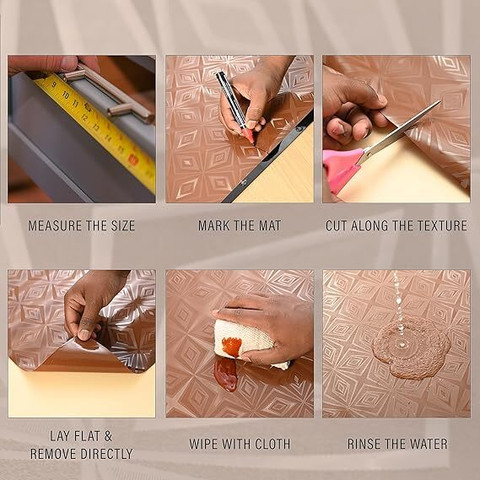 9 10 11 12 13 14 15

MEASURE THE SIZE

MARK THE MAT

CUT ALONG THE TEXTURE

LAY FLAT &
REMOVE DIRECTLY

WIPE WITH CLOTH

RINSE THE WATER