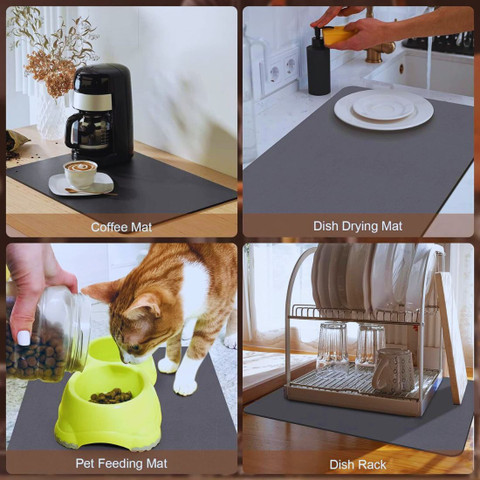 Coffee Mat

Dish Drying Mat

Pet Feeding Mat

Dish Rack