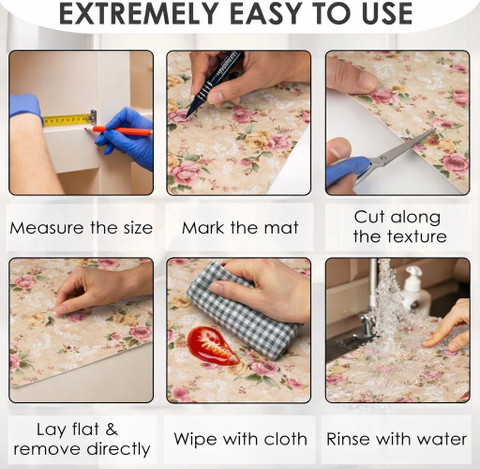 EXTREMELY EASY TO USE

Measure the size

Mark the mat

Cut along the texture

Lay flat & remove directly

Wipe with cloth

Rinse with water