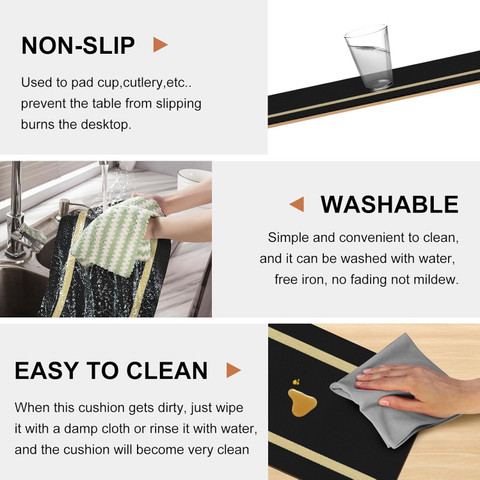 NON-SLIP

Used to pad cup,cutlery,etc.. prevent the table from slipping burns the desktop.

WASHABLE

Simple and convenient to clean, and it can be washed with water, free iron, no fading not mildew.

EASY TO CLEAN

When this cushion gets dirty, just wipe it with a damp cloth or rinse it with water, and the cushion will become very clean