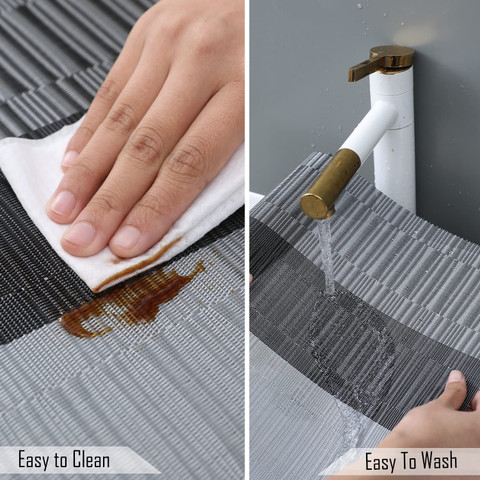 Easy to Clean

Easy To Wash