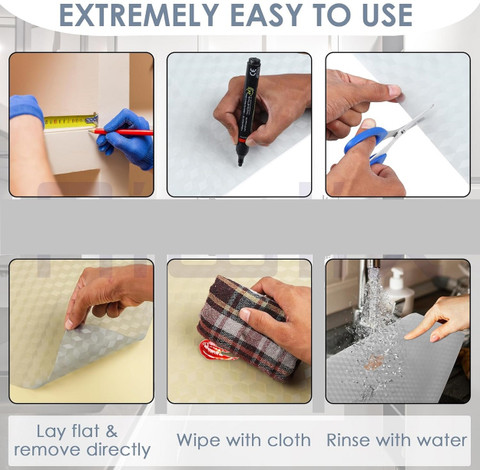 EXTREMELY EASY TO USE

Lay flat & remove directly

Wipe with cloth

Rinse with water