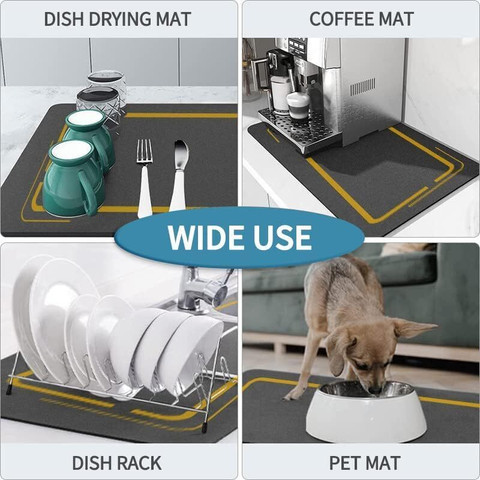 DISH DRYING MAT

COFFEE MAT

WIDE USE

DISH RACK

PET MAT